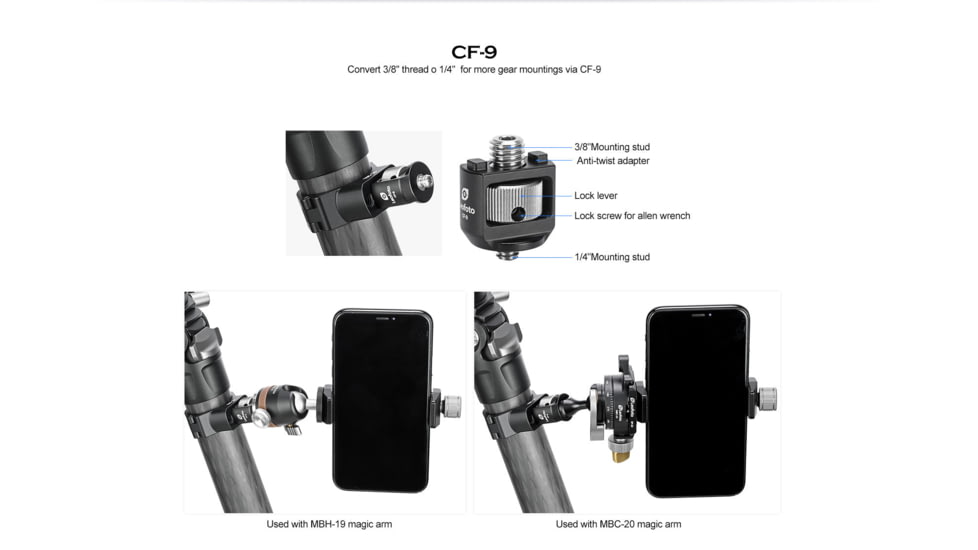 CF-9
Convert 3/8" thread o 1/4" for more gear mountings via CF-9

3/8"Mounting stud
Anti-twist adapter
Lock lever
Lock screw for allen wrench
1/4"Mounting stud

Used with MBH-19 magic arm

Used with MBC-20 magic arm