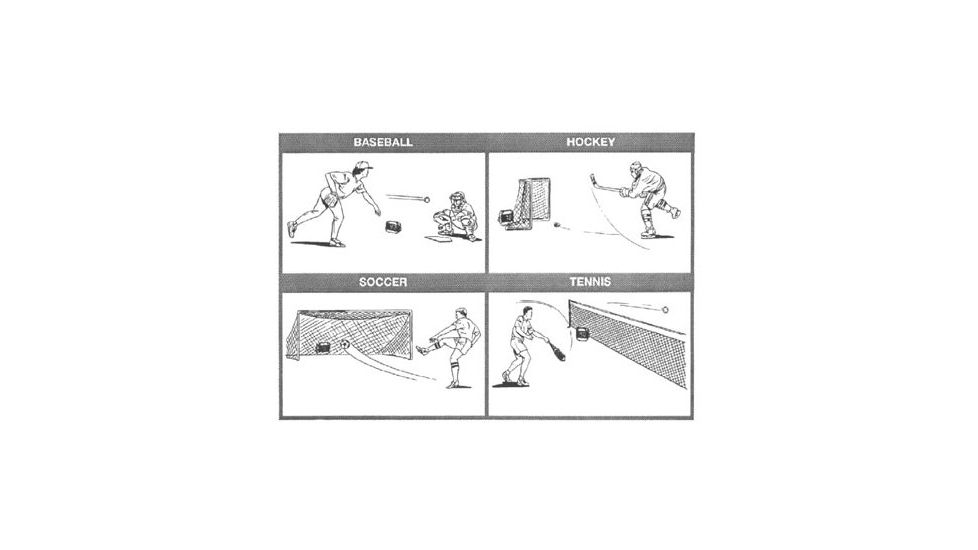 BASEBALL

HOCKEY

SOCCER

TENNIS